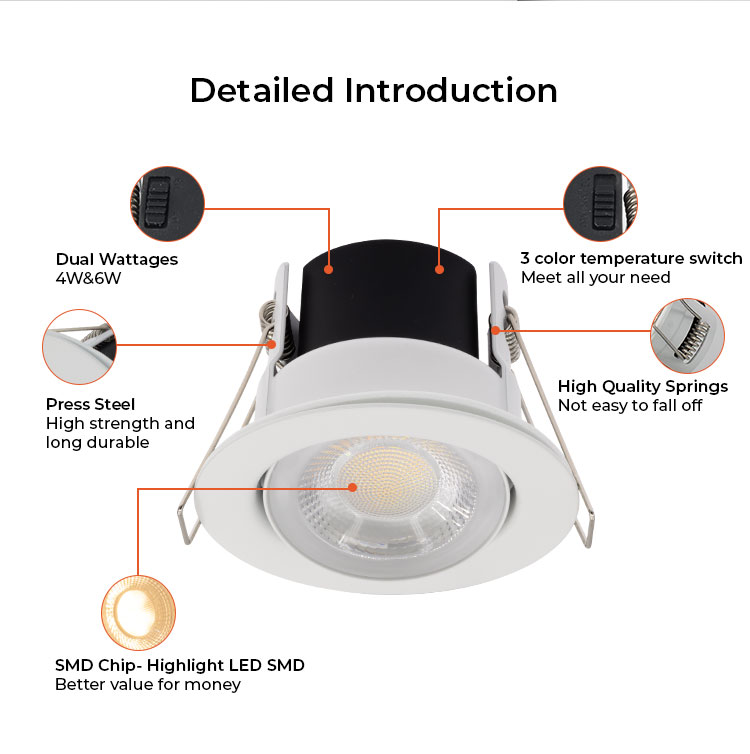 Detailed Introduction

Dual Wattages
4W&6W

3 color temperature switch
Meet all your need

Press Steel
High strength and long durable

High Quality Springs
Not easy to fall off

SMD Chip- Highlight LED SMD
Better value for money